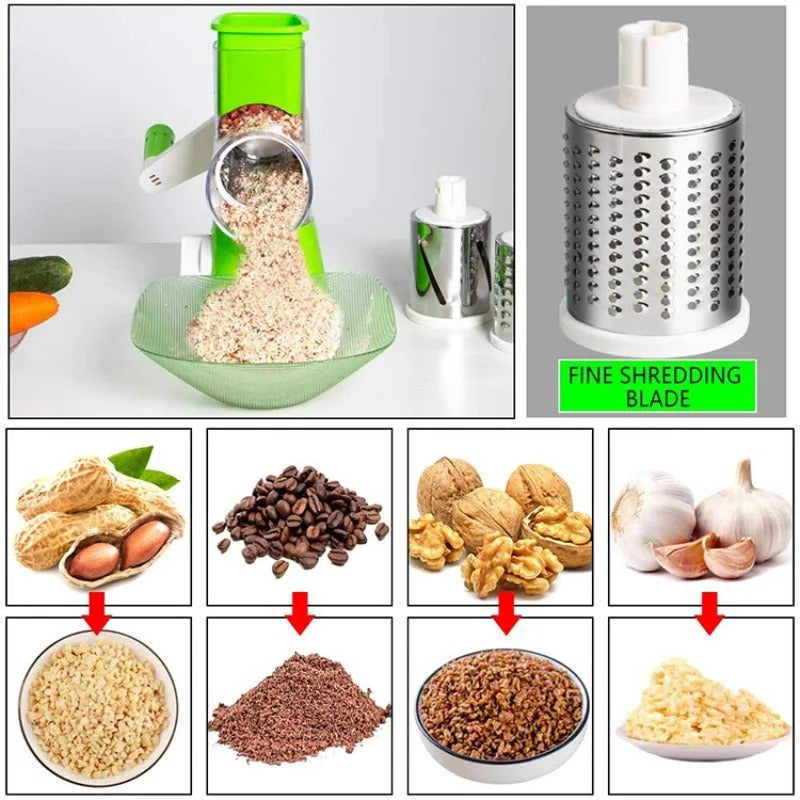 FINE SHREDDING BLADE