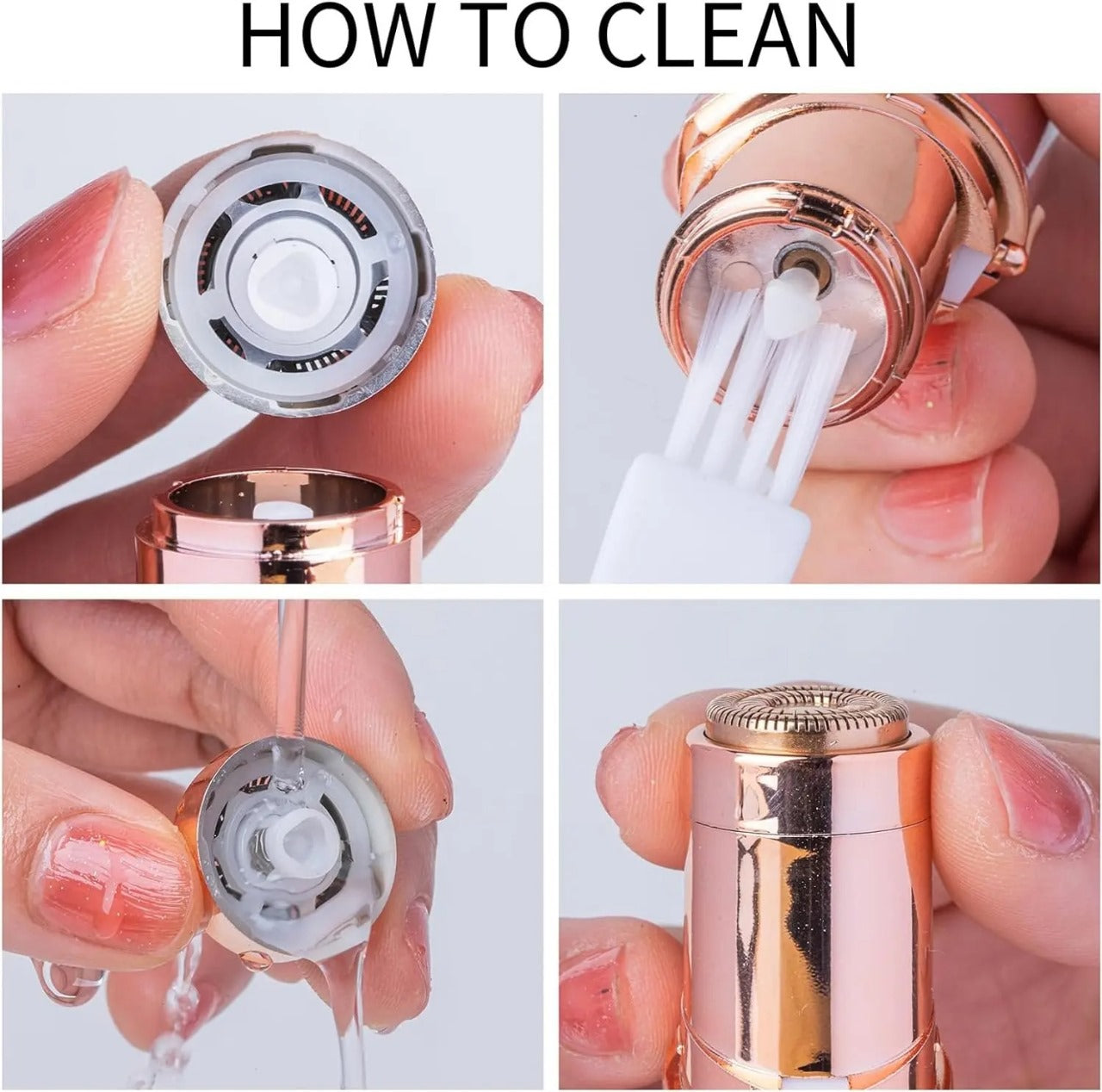 HOW TO CLEAN